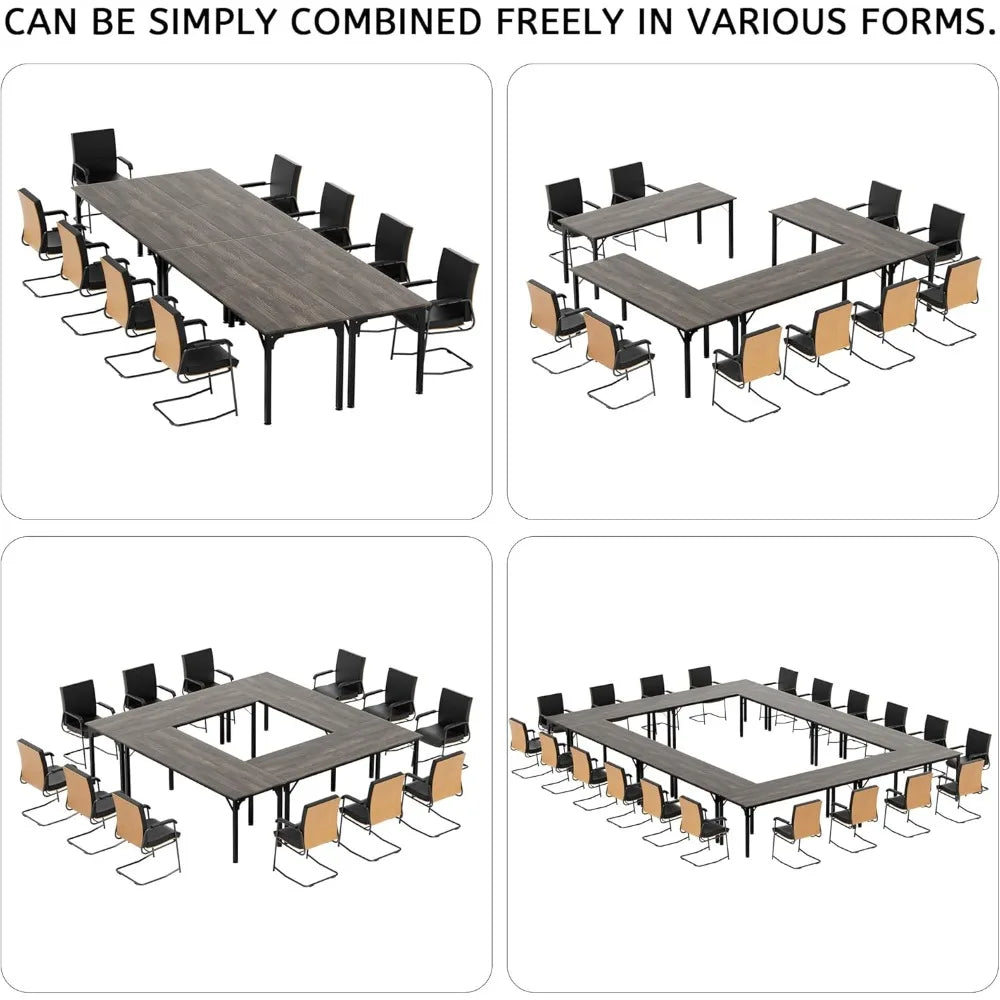 CAN BE SIMPLY COMBINED FREELY IN VARIOUS FORMS.